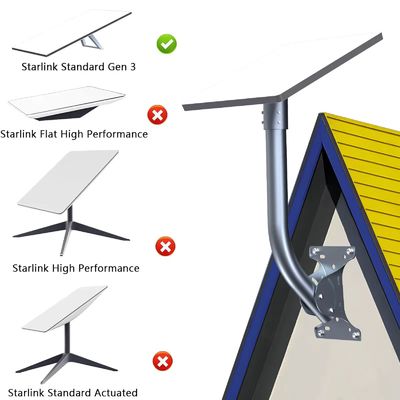 Starlink Standard Gen 3

Starlink Flat High Performance

Starlink High Performance

Starlink Standard Actuated